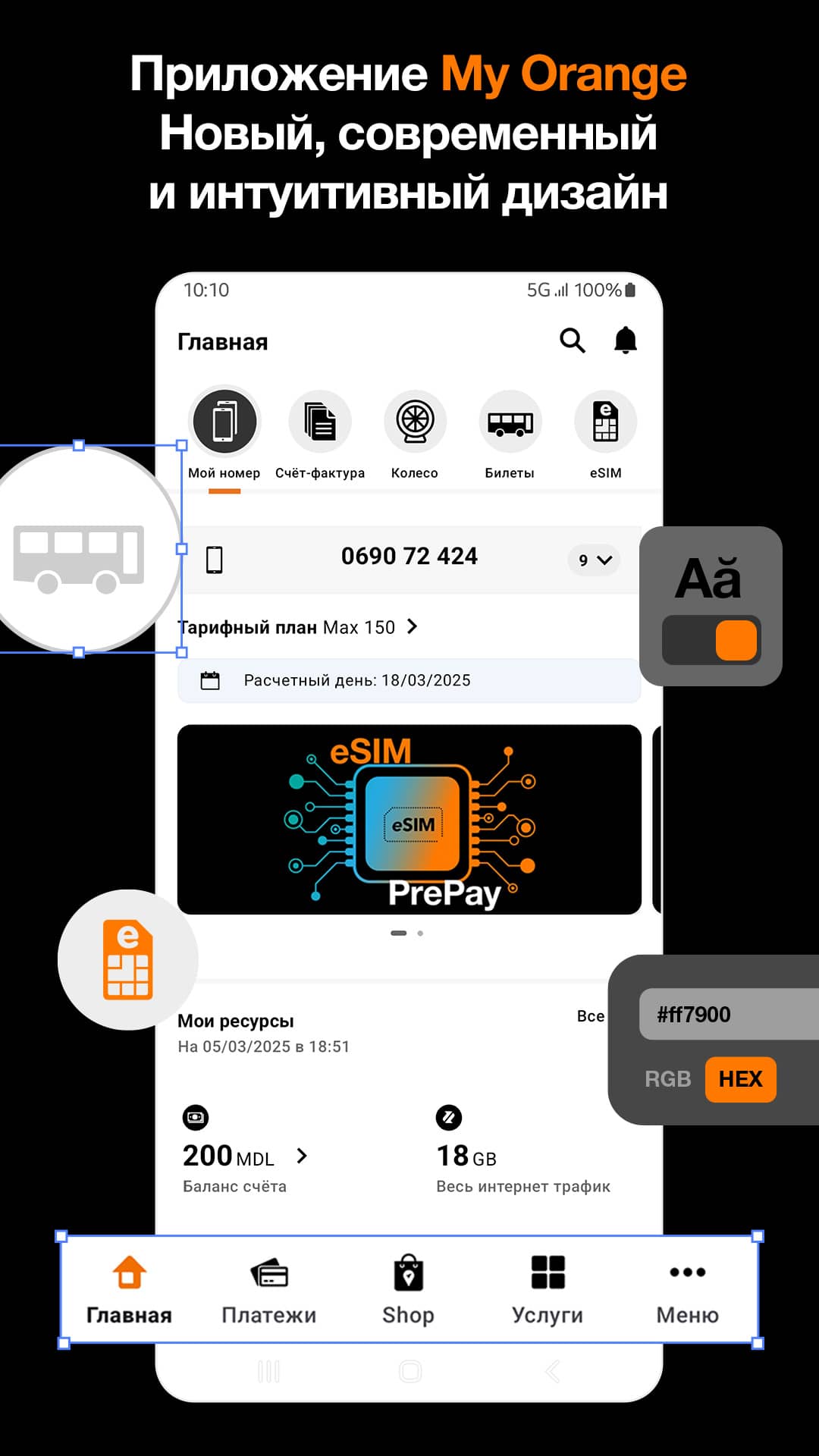 Приложение My Orange
Новый, современный
и интуитивный дизайн

10:10
5G 100%

Главная

Мой номер
Счёт-фактура
Колесо
Билеты
eSIM

0690 72 424
9

Aă

Тарифный план Max 150

Расчетный день: 18/03/2025

eSIM
eSIM
PrePay

Мои ресурсы
Все
На 05/03/2025 в 18:51

#ff7900
RGB HEX

200 MDL
Баланс счёта

18 GB
Весь интернет трафик

Главная
Платежи
Shop
Услуги
Меню